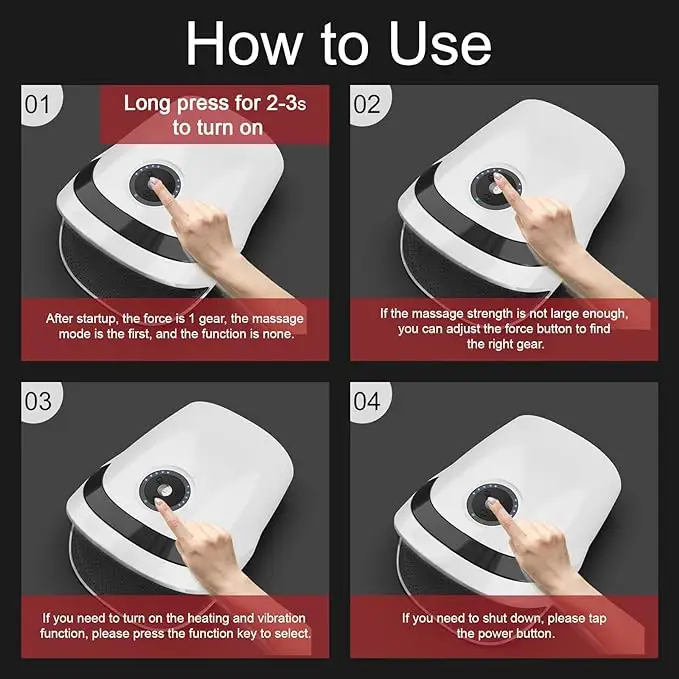 How to Use

01

Long press for 2-3s to turn on

After startup, the force is 1 gear, the massage mode is the first, and the function is none.

02

If the massage strength is not large enough, you can adjust the force button to find the right gear.

03

If you need to turn on the heating and vibration function, please press the function key to select.

04

If you need to shut down, please tap the power button.