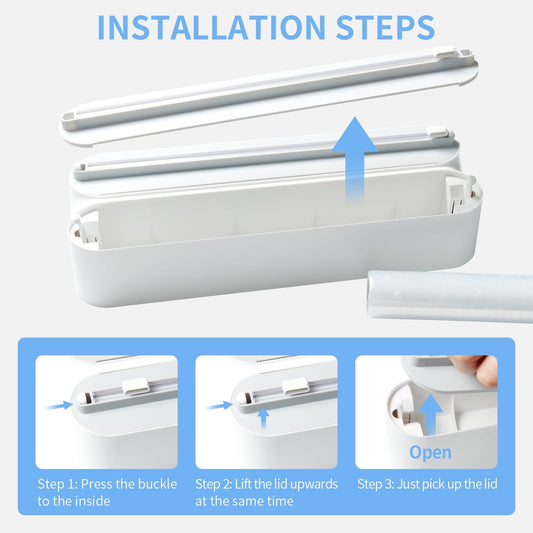 INSTALLATION STEPS

Open

Step 1: Press the buckle to the inside

Step 2: Lift the lid upwards at the same time

Step 3: Just pick up the lid